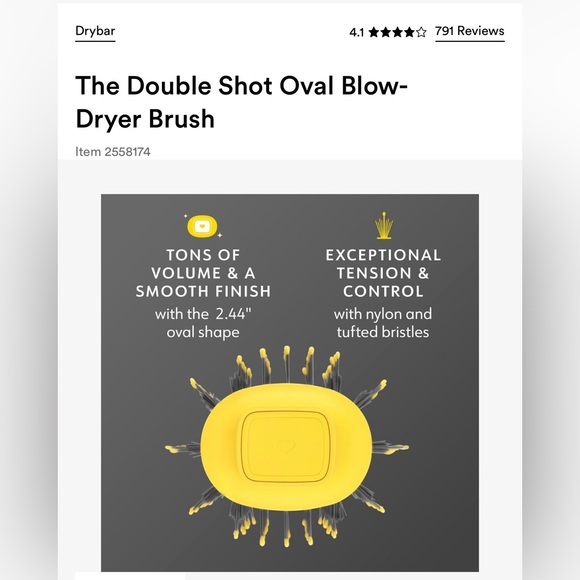 Drybar

4.1 ★★★★☆ 791 Reviews

The Double Shot Oval Blow-Dryer Brush

Item 2558174

TONS OF VOLUME & A SMOOTH FINISH
with the 2.44" oval shape

EXCEPTIONAL TENSION & CONTROL
with nylon and tufted bristles